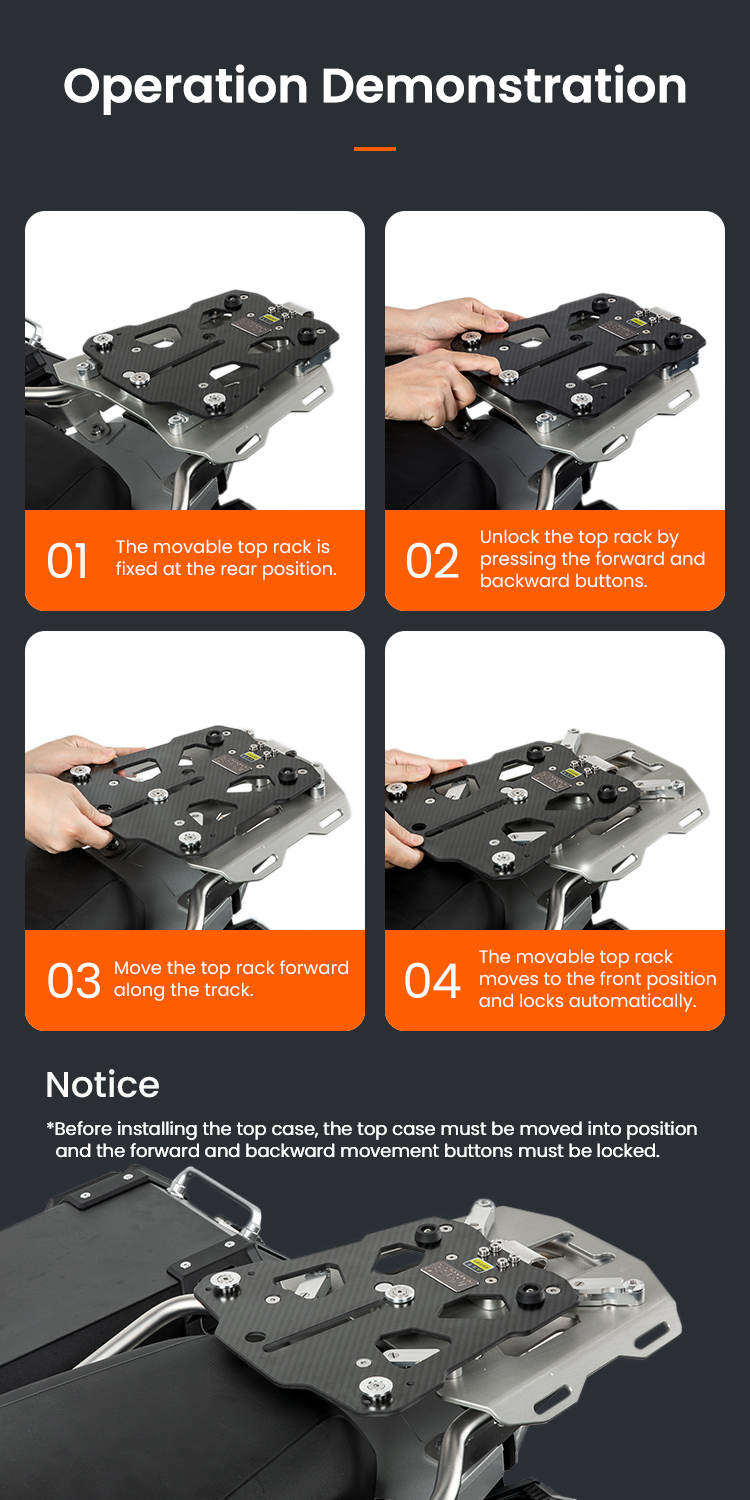 Operation Demonstration

01 The movable top rack is fixed at the rear position.

02 Unlock the top rack by pressing the forward and backward buttons.

03 Move the top rack forward along the track.

04 The movable top rack moves to the front position and locks automatically.

Notice

*Before installing the top case, the top case must be moved into position and the forward and backward movement buttons must be locked.