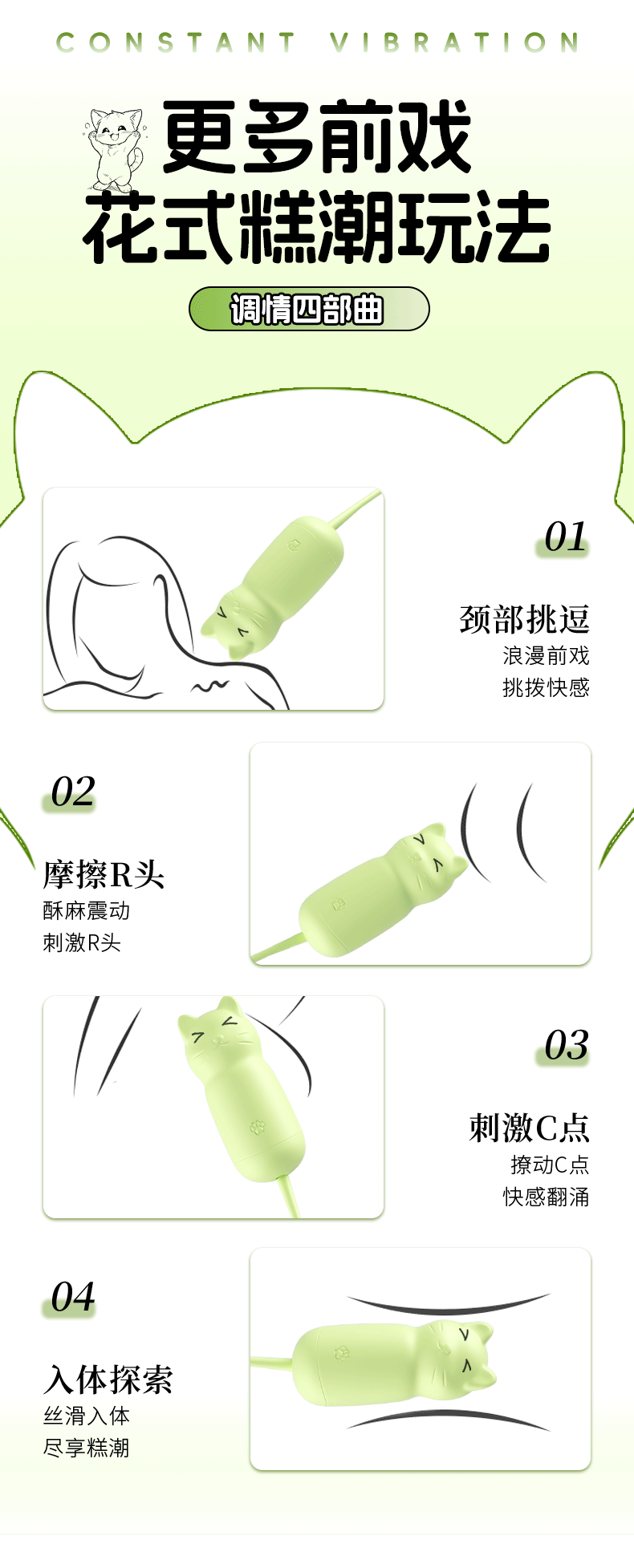 CONSTANT VIBRATION

更多前戏
花式糕潮玩法

调情四部曲

01

颈部挑逗
浪漫前戏
挑拨快感

02

摩擦R头
酥麻震动
刺激R头

03

刺激C点
撩动C点
快感翻涌

04

入体探索
丝滑入体
尽享糕潮