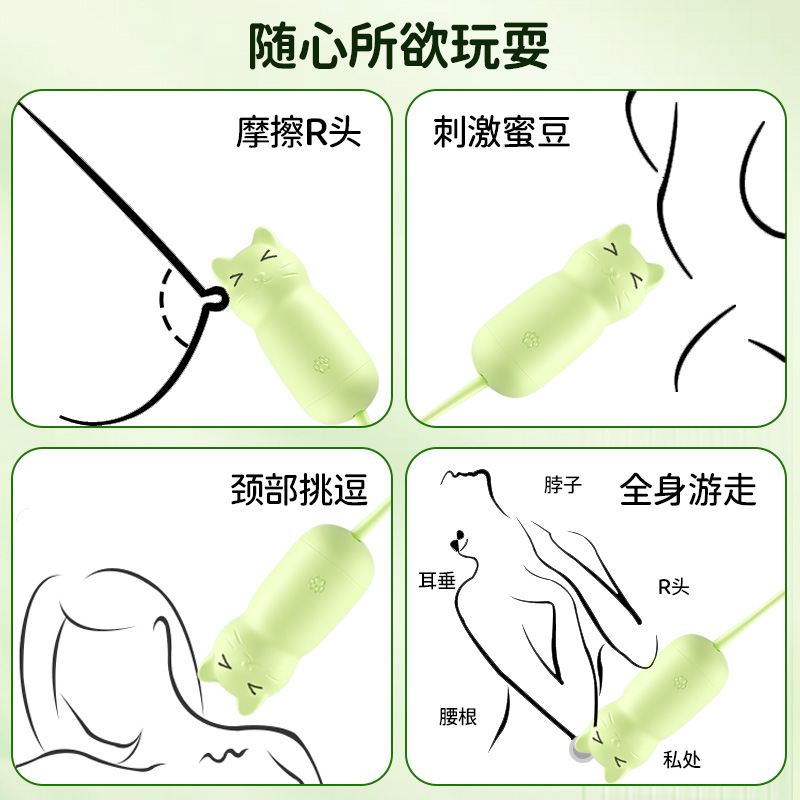 随心所欲玩耍

摩擦R头

刺激蜜豆

颈部挑逗

全身游走

脖子

耳垂

R头

腰根

私处