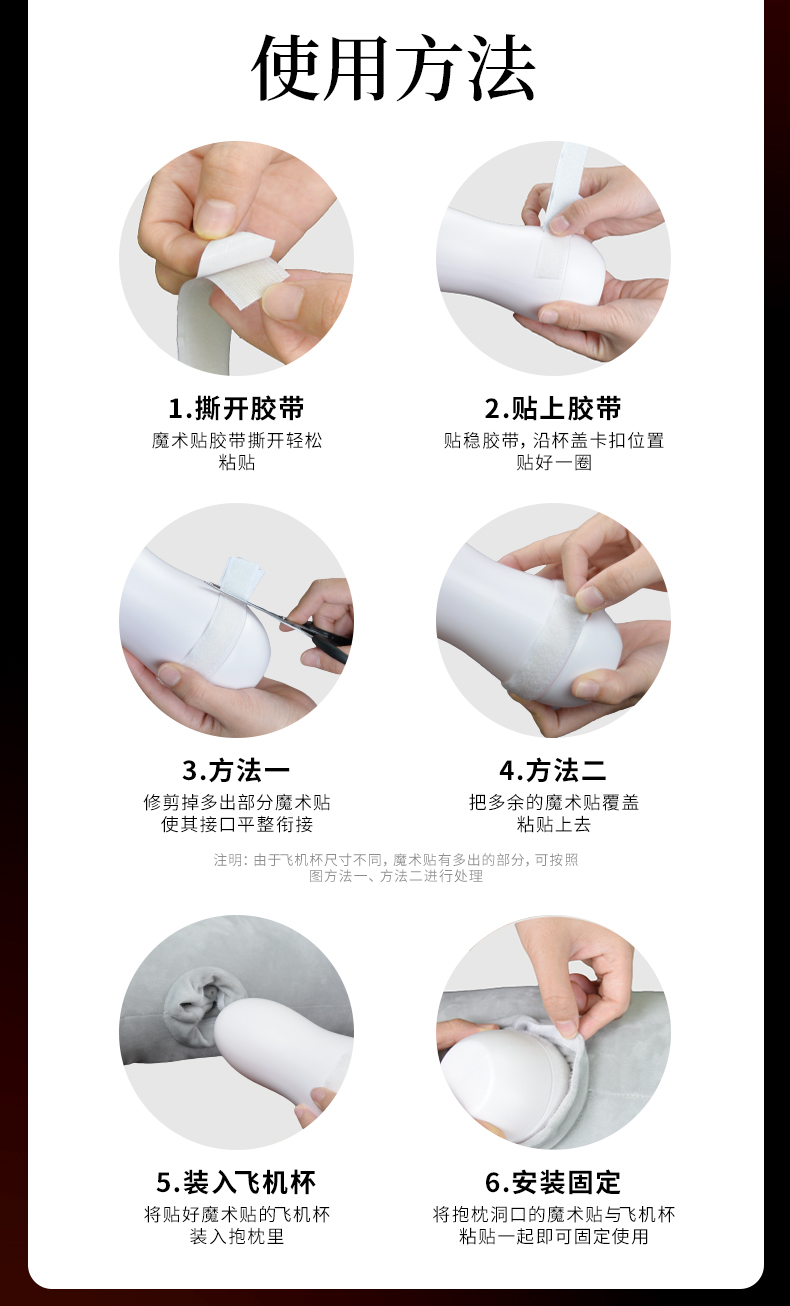 使用方法

1.撕开胶带
魔术贴胶带撕开轻松粘贴

2.贴上胶带
贴稳胶带，沿杯盖卡扣位置贴好一圈

3.方法一
修剪掉多出部分魔术贴使其接口平整衔接

4.方法二
把多余的魔术贴覆盖粘贴上去

注明：由于飞机杯尺寸不同，魔术贴有多出的部分，可按照图方法一、方法二进行处理

5.装入飞机杯
将贴好魔术贴的飞机杯装入抱枕里

6.安装固定
将抱枕洞口的魔术贴与飞机杯粘贴一起即可固定使用