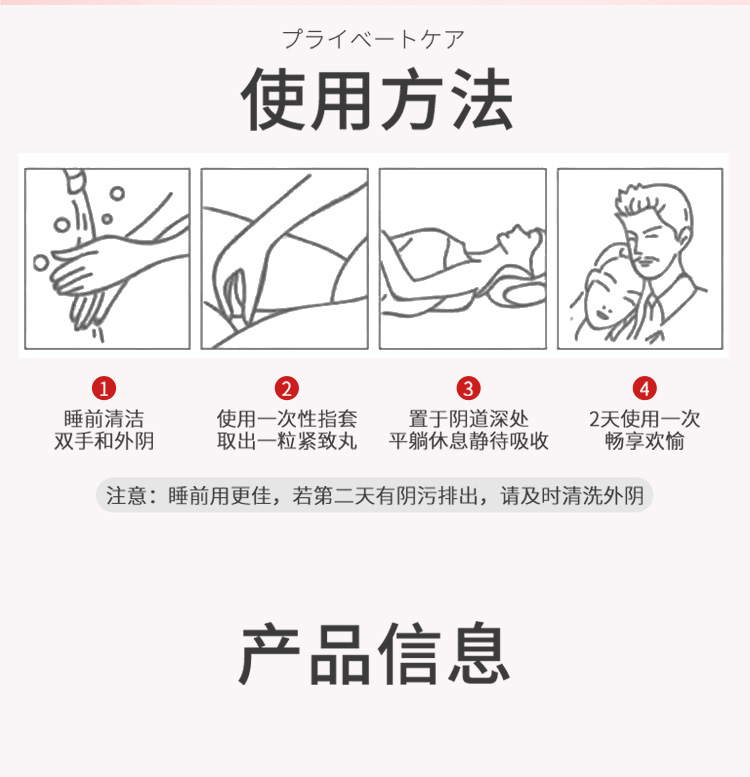 プライベートケア

使用方法

1
睡前清洁
双手和外阴

2
使用一次性指套
取出一粒紧致丸

3
置于阴道深处
平躺休息静待吸收

4
2天使用一次
畅享欢愉

注意：睡前用更佳，若第二天有阴污排出，请及时清洗外阴

产品信息