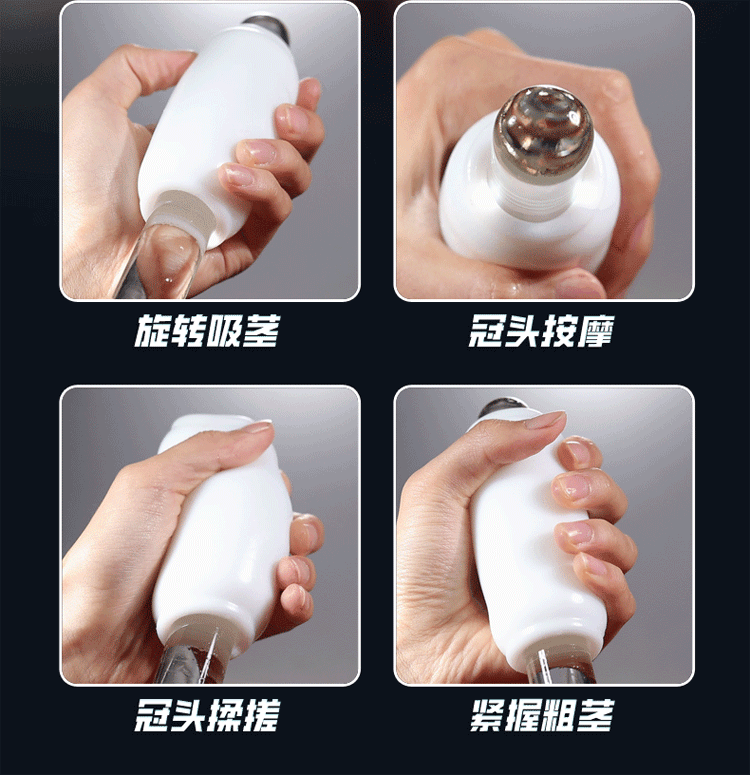 旋转吸茎

冠头按摩

冠头揉搓

紧握粗茎