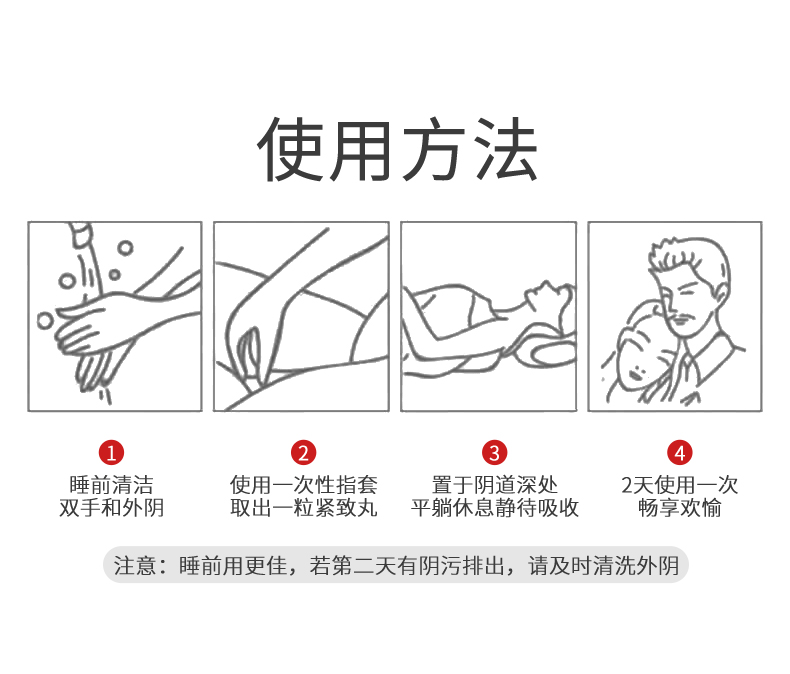 使用方法

1
睡前清洁
双手和外阴

2
使用一次性指套
取出一粒紧致丸

3
置于阴道深处
平躺休息静待吸收

4
2天使用一次
畅享欢愉

注意：睡前用更佳，若第二天有阴污排出，请及时清洗外阴