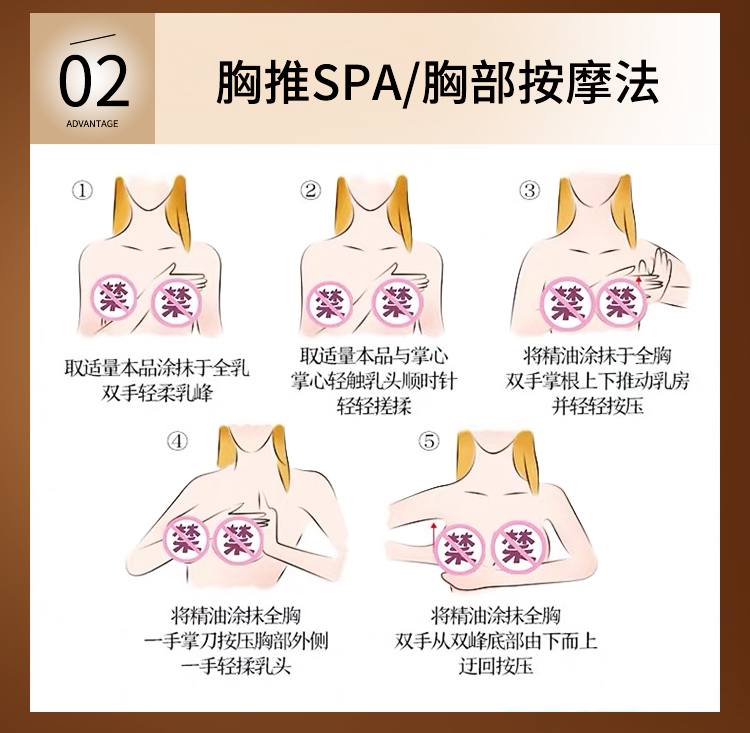 02
ADVANTAGE

胸推SPA/胸部按摩法

①
禁 禁
取适量本品涂抹于全乳
双手轻柔乳峰

②
禁 禁
取适量本品与掌心
掌心轻触乳头顺时针
轻轻搓揉

③
禁 禁
将精油涂抹于全胸
双手掌根上下推动乳房
并轻轻按压

④
禁 禁
将精油涂抹全胸
一手掌刀按压胸部外侧
一手轻揉乳头

⑤
禁 禁
将精油涂抹全胸
双手从双峰底部由下而上
迂回按压